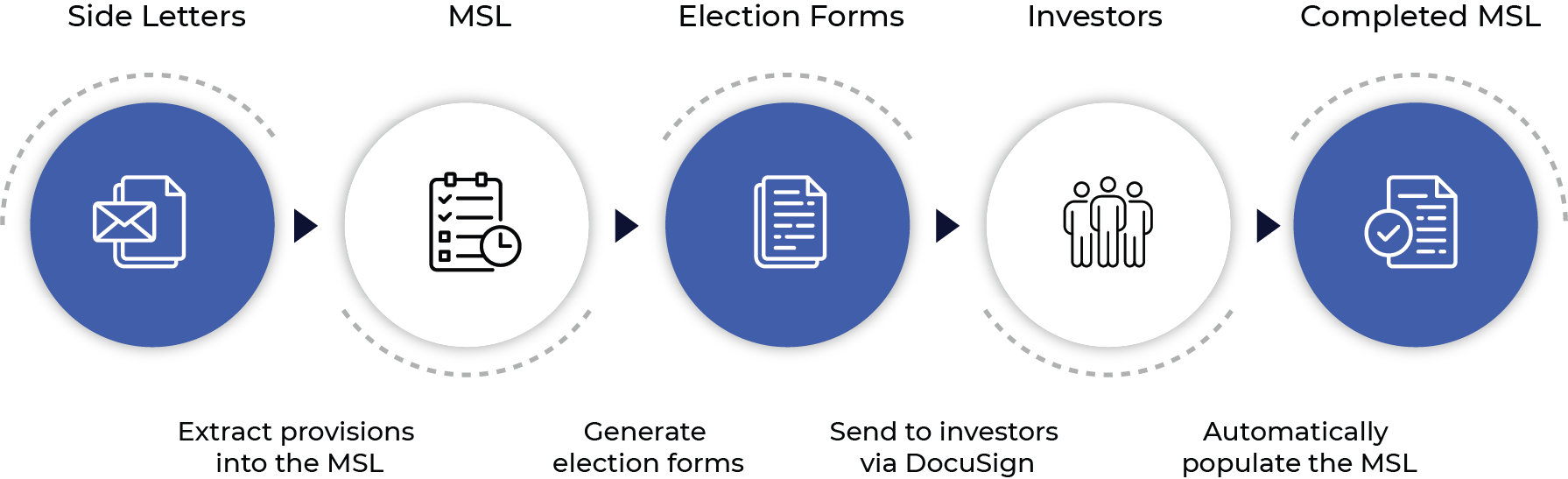 Side Letters

MSL

Election Forms

Investors

Completed MSL

Extract provisions into the MSL

Generate election forms

Send to investors via DocuSign

Automatically populate the MSL